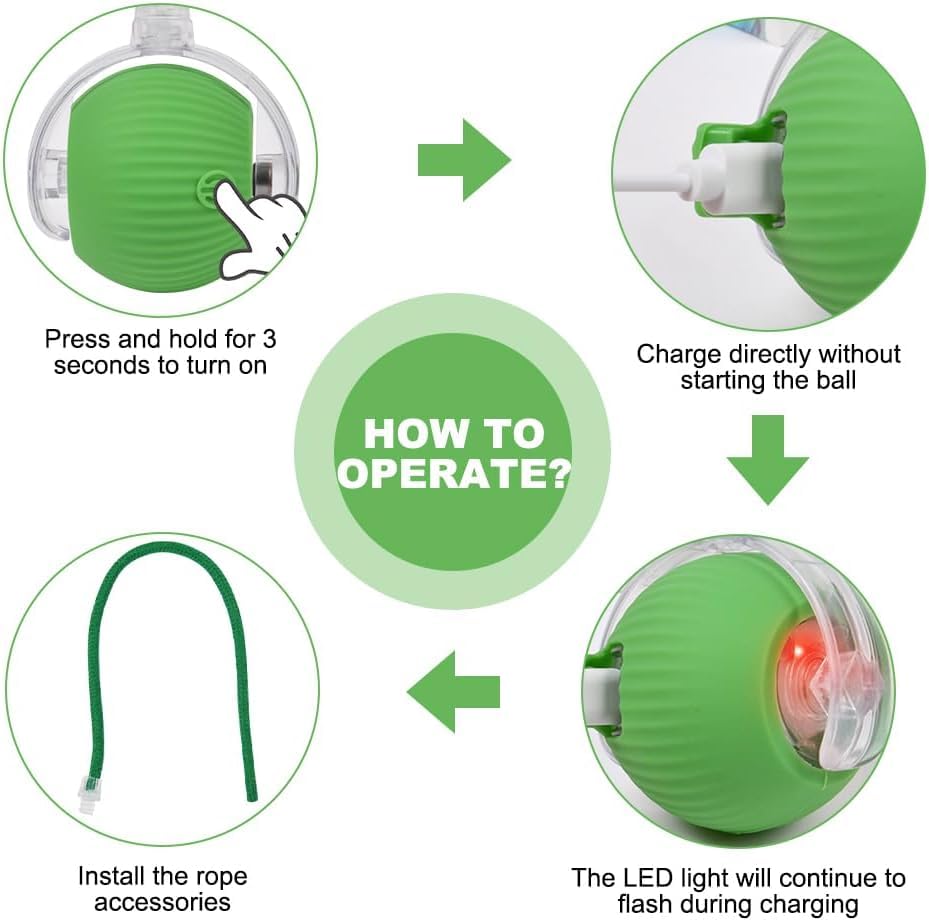 Press and hold for 3 seconds to turn on

Charge directly without starting the ball

HOW TO OPERATE?

The LED light will continue to flash during charging

Install the rope accessories